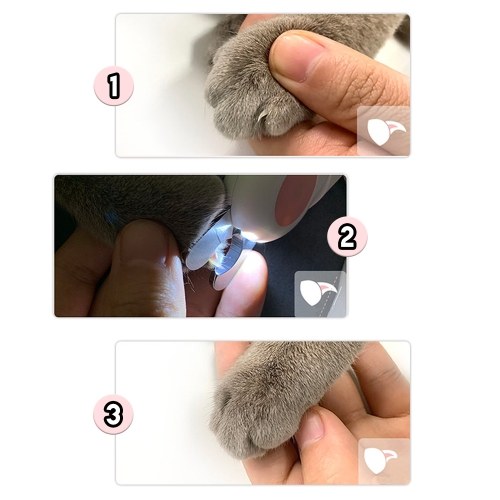 1

2

3