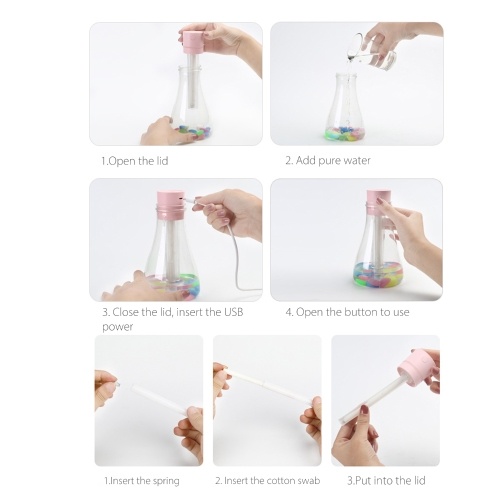 1.Open the lid

2. Add pure water

3. Close the lid, insert the USB power

4. Open the button to use

1.Insert the spring

2. Insert the cotton swab

3.Put into the lid