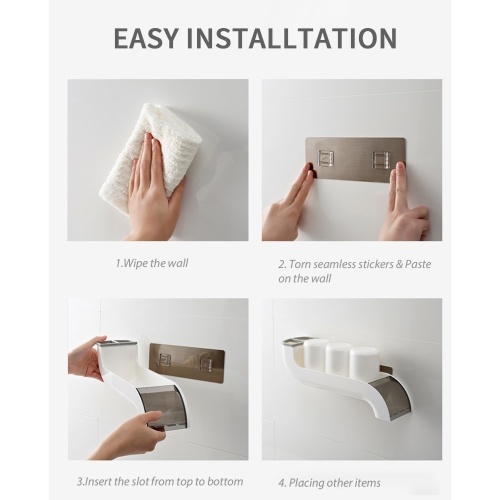 EASY INSTALLTATION

1.Wipe the wall

2. Torn seamless stickers & Paste on the wall

3.Insert the slot from top to bottom

4. Placing other items