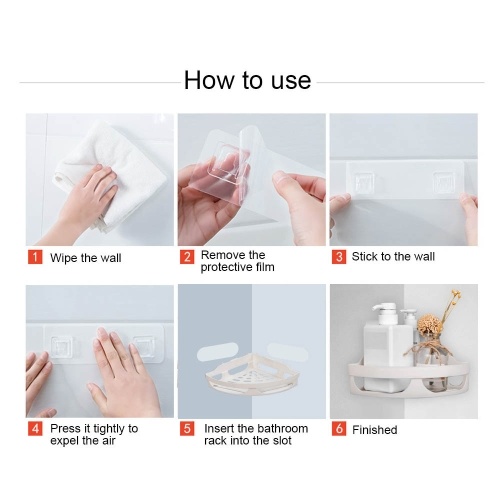 How to use

1 Wipe the wall

2 Remove the protective film

3 Stick to the wall

4 Press it tightly to expel the air

5 Insert the bathroom rack into the slot

6 Finished