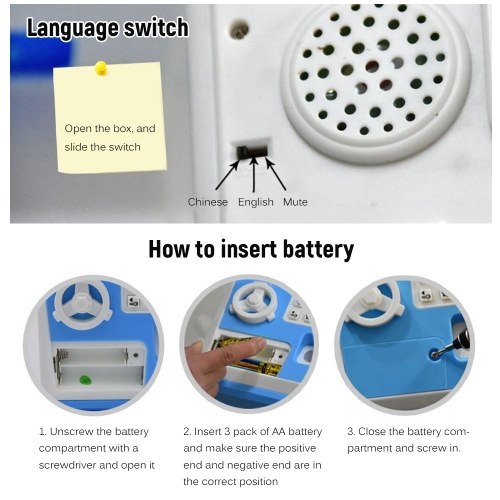 Language switch

Open the box, and slide the switch

Chinese English Mute

How to insert battery

1. Unscrew the battery compartment with a screwdriver and open it

2. Insert 3 pack of AA battery and make sure the positive end and negative end are in the correct position

3. Close the battery compartment and screw in.