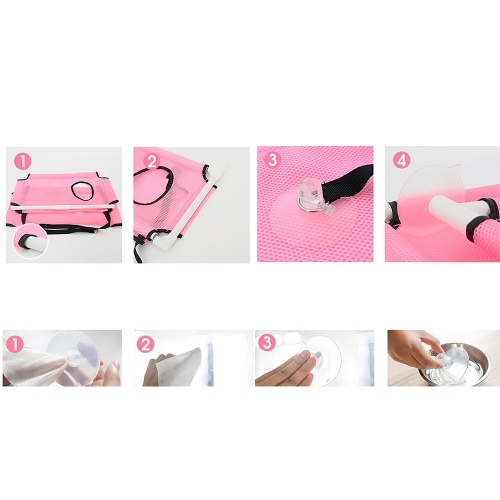 1

2

3

4

1

2

3