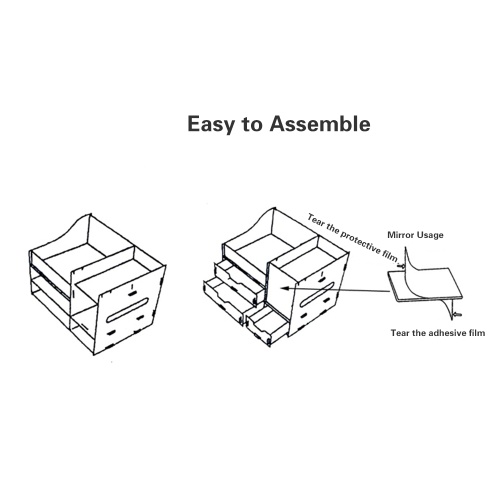 Easy to Assemble

Tear the protective film

Mirror Usage

Tear the adhesive film