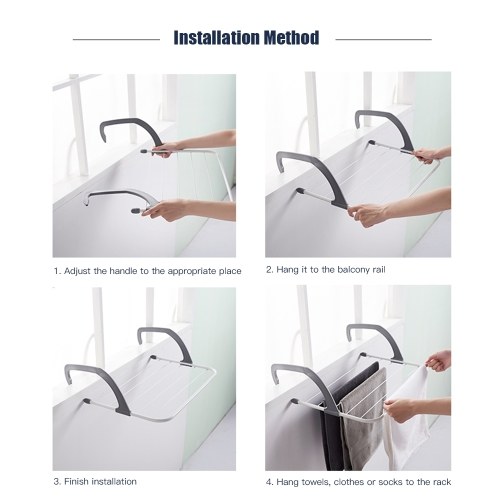 Installation Method

1. Adjust the handle to the appropriate place

2. Hang it to the balcony rail

3. Finish installation

4. Hang towels, clothes or socks to the rack