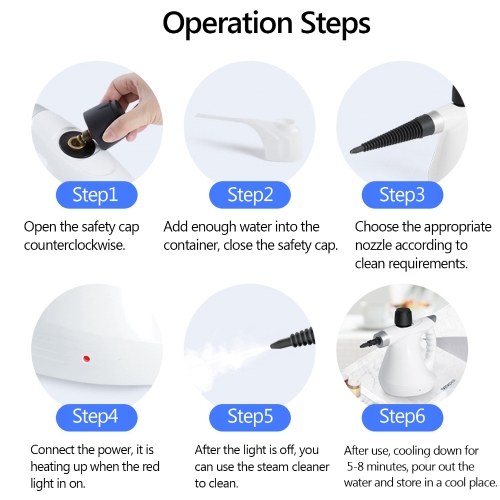 Operation Steps

Step1

Open the safety cap counterclockwise.

Step2

Add enough water into the container, close the safety cap.

Step3

Choose the appropriate nozzle according to clean requirements.

Step4

Connect the power, it is heating up when the red light in on.

Step5

After the light is off, you can use the steam cleaner to clean.

Step6

After use, cooling down for 5-8 minutes, pour out the water and store in a cool place.