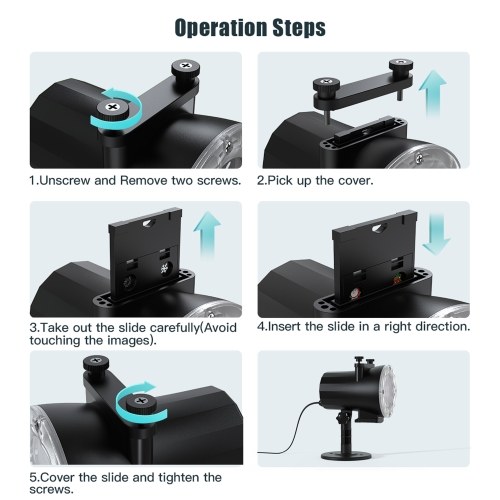 Operation Steps

1.Unscrew and Remove two screws.

2.Pick up the cover.

3.Take out the slide carefully(Avoid touching the images).

4.Insert the slide in a right direction.

5.Cover the slide and tighten the screws.