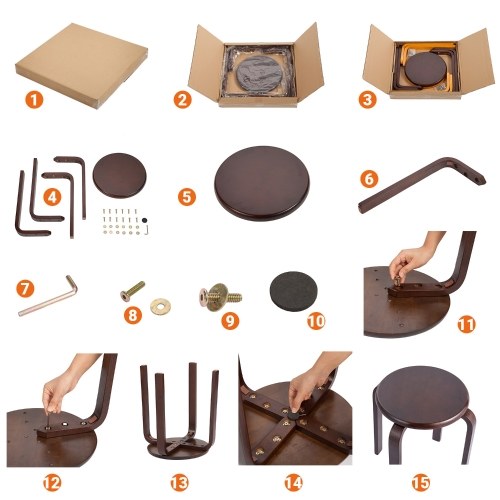 1
2
3
4
5
6
7
8
9
10
11
12
13
14
15