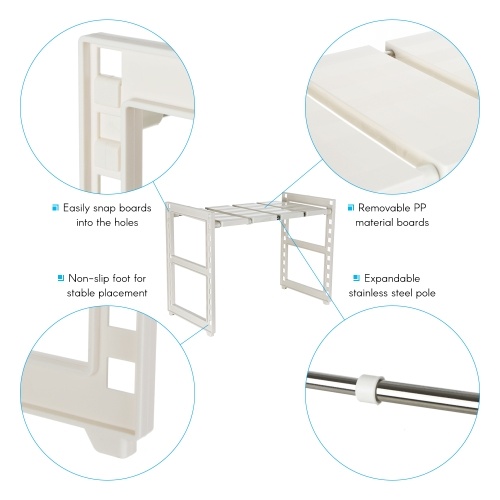 Easily snap boards into the holes

Removable PP material boards

Non-slip foot for stable placement

Expandable stainless steel pole