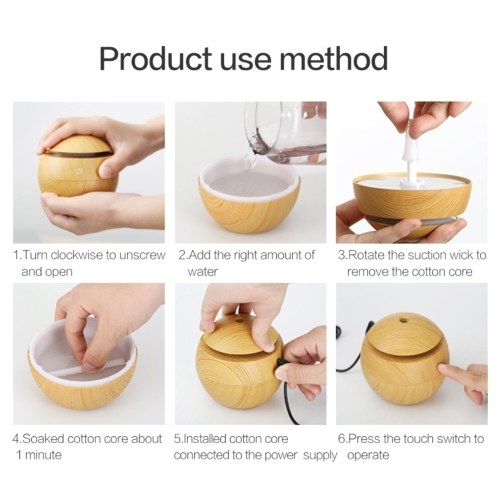 Product use method

1.Turn clockwise to unscrew and open

2.Add the right amount of water

3.Rotate the suction wick to remove the cotton core

4.Soaked cotton core about 1 minute

5.Installed cotton core connected to the power supply

6.Press the touch switch to operate