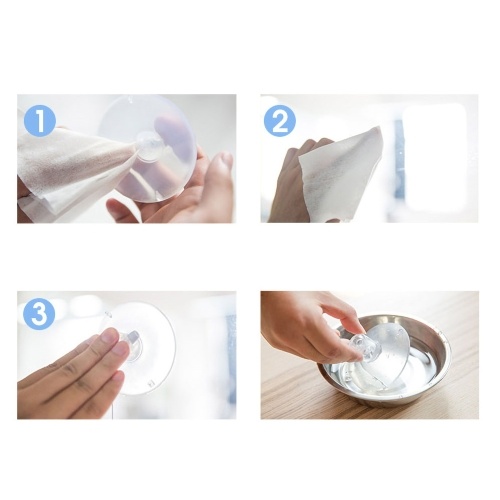 1

2

3