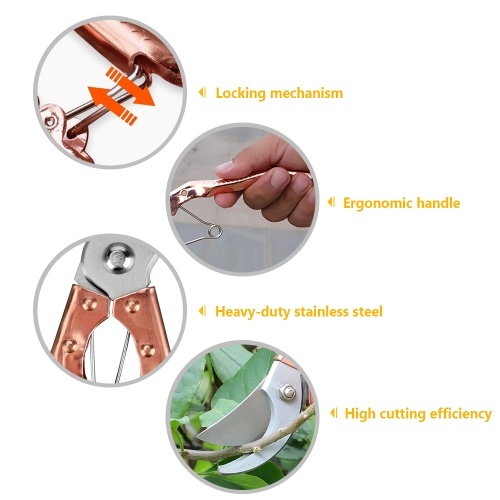 Locking mechanism

Ergonomic handle

Heavy-duty stainless steel

High cutting efficiency