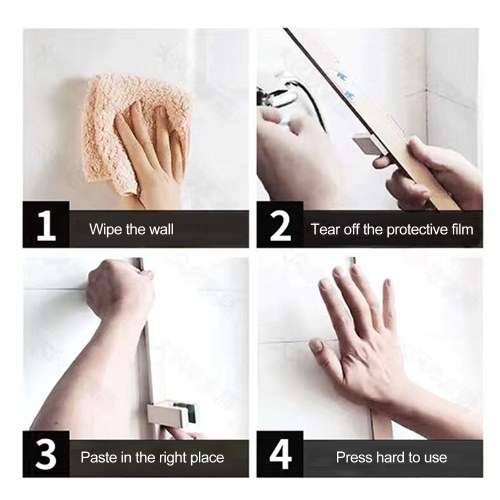 1 Wipe the wall

2 Tear off the protective film

3 Paste in the right place

4 Press hard to use