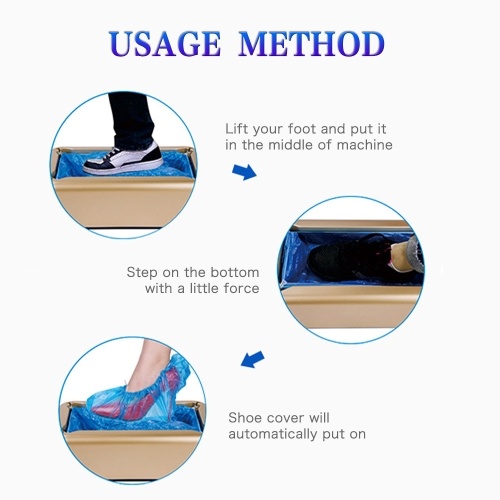 USAGE METHOD

Lift your foot and put it in the middle of machine

Step on the bottom with a little force

Shoe cover will automatically put on