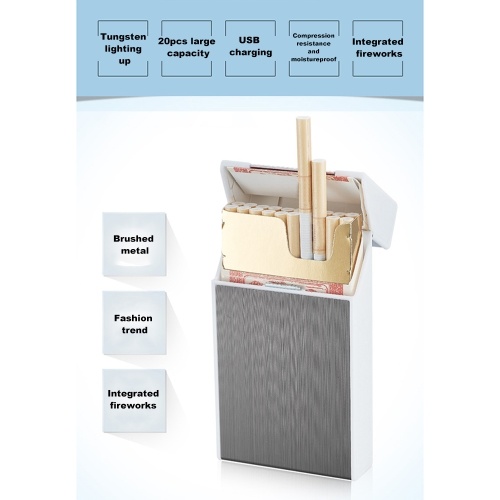 Tungsten lighting up

20pcs large capacity

USB charging

Compression resistance and moistureproof

Integrated fireworks

Brushed metal

Fashion trend

Integrated fireworks