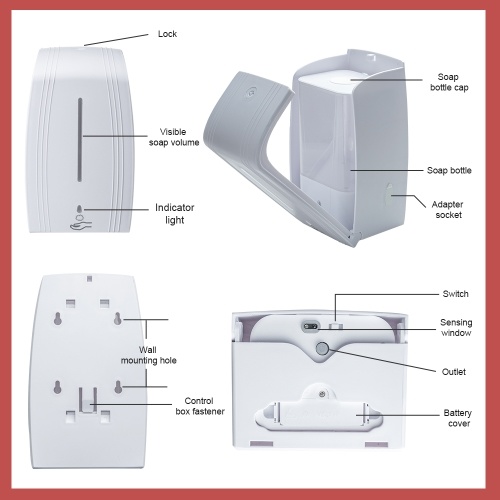 Lock

Visible soap volume

Indicator light

Soap bottle cap

Soap bottle

Adapter socket

Wall mounting hole

Control box fastener

Switch

Sensing window

Outlet

Battery cover