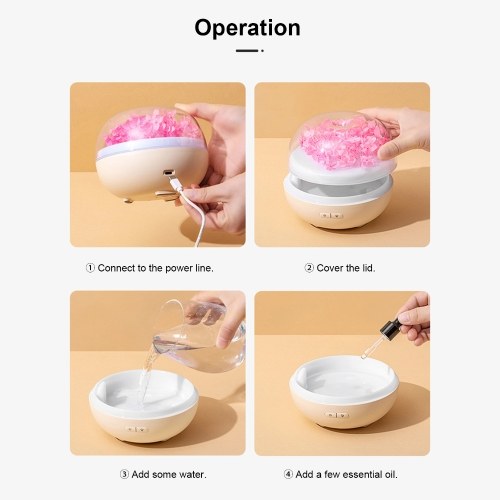 Operation

① Connect to the power line.

② Cover the lid.

③ Add some water.

④ Add a few essential oil.