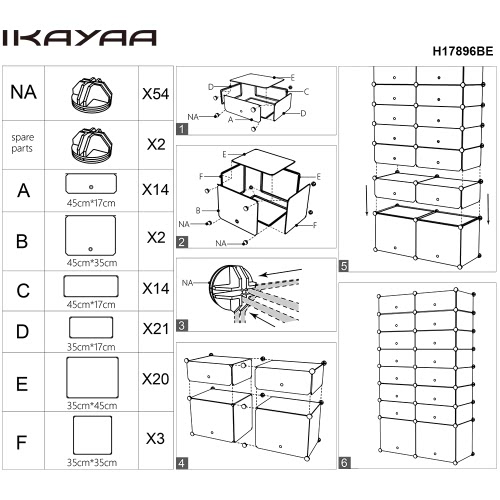 IKAYAA

H17896BE

| NA | | X54 |
|---|---|---|
| spare parts | | X2 |
| A | 45cm*17cm | X14 |
| B | 45cm*35cm | X2 |
| C | 45cm*17cm | X14 |
| D | 35cm*17cm | X21 |
| E | 35cm*45cm | X20 |
| F | 35cm*35cm | X3 |

E
D
C
NA
A
D
1

E
F
E
B
NA
NA
F
2

NA
3

4

5

6