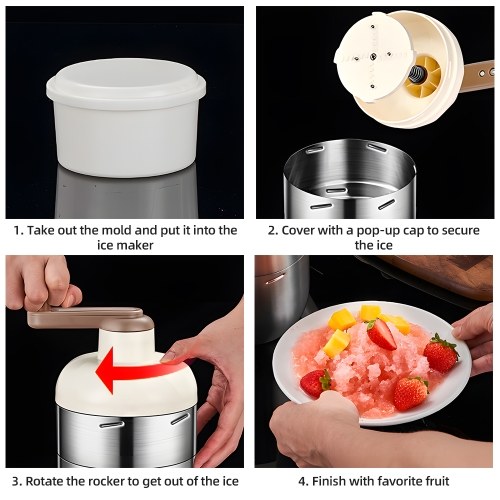 1. Take out the mold and put it into the ice maker

2. Cover with a pop-up cap to secure the ice

3. Rotate the rocker to get out of the ice

4. Finish with favorite fruit