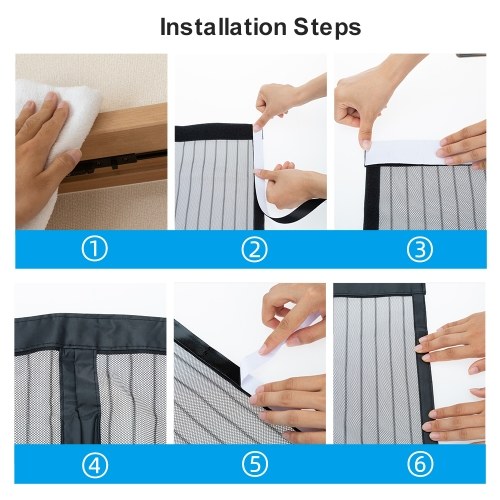 Installation Steps

①

②

③

④

⑤

⑥