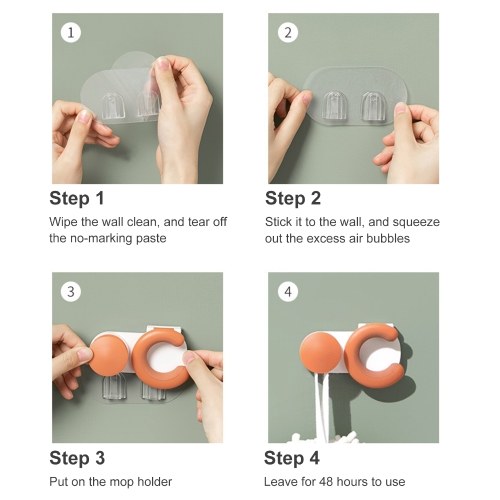 1

Step 1

Wipe the wall clean, and tear off the no-marking paste

2

Step 2

Stick it to the wall, and squeeze out the excess air bubbles

3

Step 3

Put on the mop holder

4

Step 4

Leave for 48 hours to use