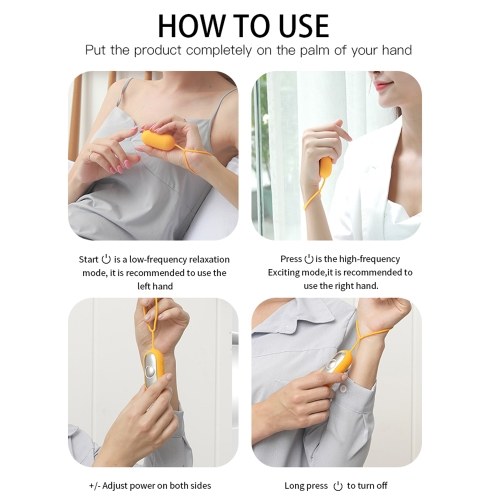 HOW TO USE

Put the product completely on the palm of your hand

Start ⏻ is a low-frequency relaxation mode, it is recommended to use the left hand

Press ⏻ is the high-frequency Exciting mode,it is recommended to use the right hand.

+/- Adjust power on both sides

Long press ⏻ to turn off