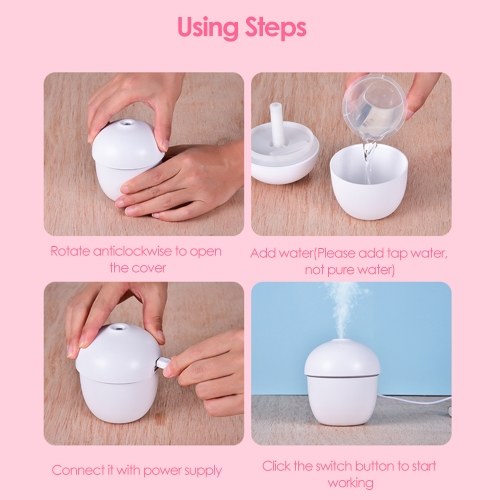 Using Steps

Rotate anticlockwise to open the cover

Add water(Please add tap water, not pure water)

Connect it with power supply

Click the switch button to start working