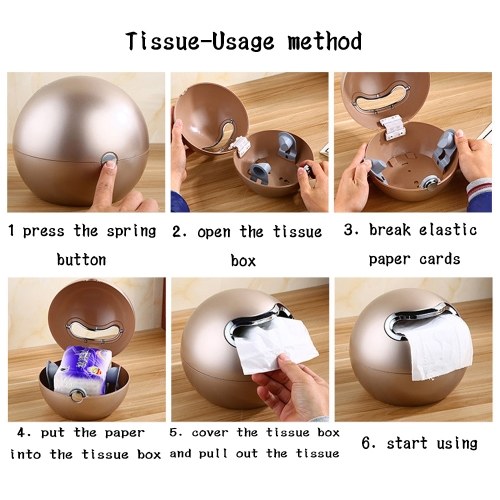 Tissue-Usage method

1 press the spring button

2. open the tissue box

3. break elastic paper cards

4. put the paper into the tissue box

5. cover the tissue box and pull out the tissue

6. start using