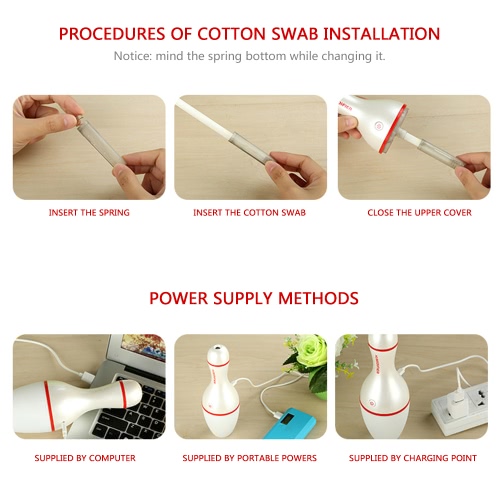 PROCEDURES OF COTTON SWAB INSTALLATION

Notice: mind the spring bottom while changing it.

INSERT THE SPRING

INSERT THE COTTON SWAB

CLOSE THE UPPER COVER

POWER SUPPLY METHODS

SUPPLIED BY COMPUTER

SUPPLIED BY PORTABLE POWERS

SUPPLIED BY CHARGING POINT