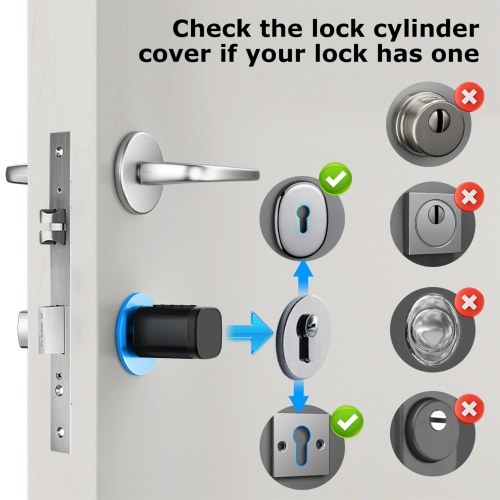 Check the lock cylinder cover if your lock has one