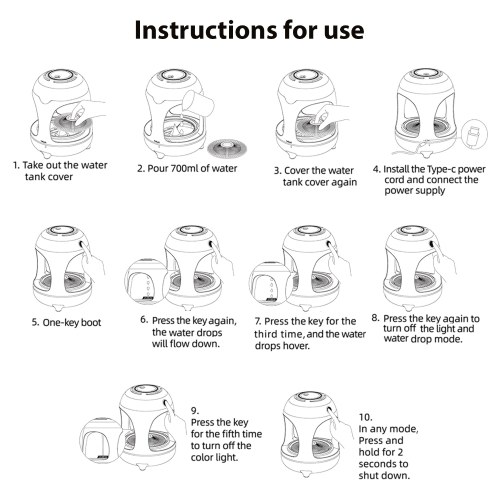 Instructions for use

1. Take out the water tank cover

2. Pour 700ml of water

3. Cover the water tank cover again

4. Install the Type-c power cord and connect the power supply

5. One-key boot

6. Press the key again, the water drops will flow down.

7. Press the key for the third time, and the water drops hover.

8. Press the key again to turn off the light and water drop mode.

9. Press the key for the fifth time to turn off the color light.

10. In any mode, Press and hold for 2 seconds to shut down.