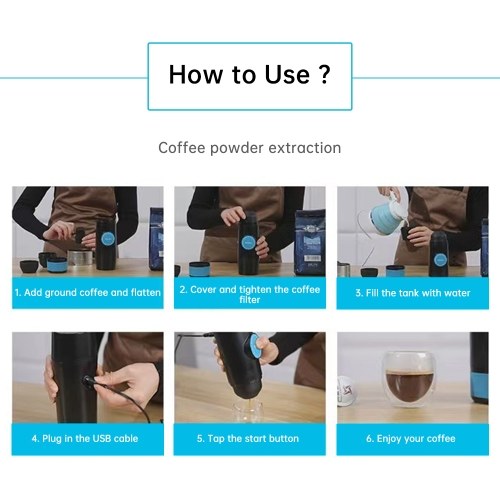 How to Use ?

Coffee powder extraction

1. Add ground coffee and flatten

2. Cover and tighten the coffee filter

3. Fill the tank with water

4. Plug in the USB cable

5. Tap the start button

6. Enjoy your coffee