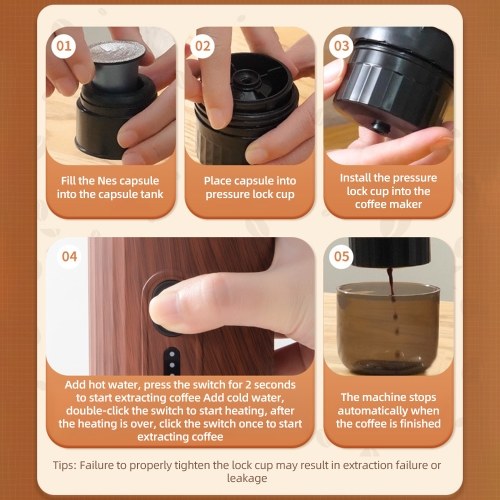 01

Fill the Nes capsule into the capsule tank

02

Place capsule into pressure lock cup

03

Install the pressure lock cup into the coffee maker

04

Add hot water, press the switch for 2 seconds to start extracting coffee Add cold water, double-click the switch to start heating, after the heating is over, click the switch once to start extracting coffee

05

The machine stops automatically when the coffee is finished

Tips: Failure to properly tighten the lock cup may result in extraction failure or leakage