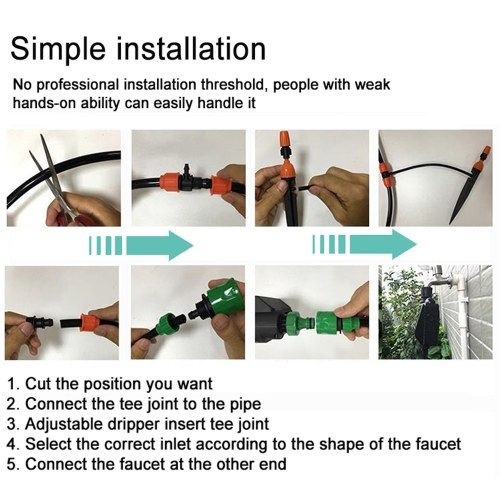 Simple installation

No professional installation threshold, people with weak hands-on ability can easily handle it

1. Cut the position you want
2. Connect the tee joint to the pipe
3. Adjustable dripper insert tee joint
4. Select the correct inlet according to the shape of the faucet
5. Connect the faucet at the other end