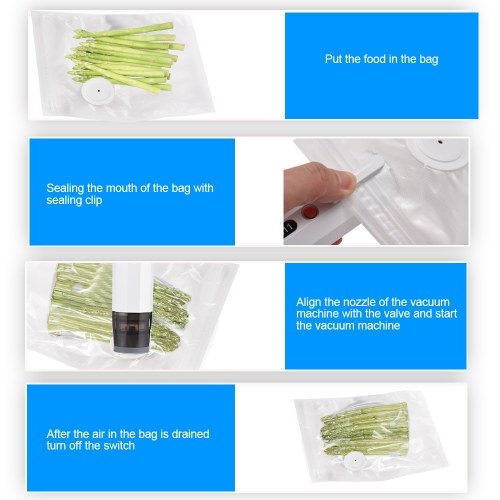 Put the food in the bag

Sealing the mouth of the bag with sealing clip

Align the nozzle of the vacuum machine with the valve and start the vacuum machine

After the air in the bag is drained turn off the switch