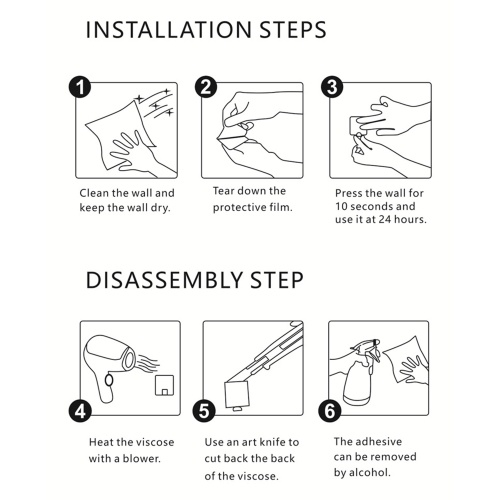 INSTALLATION STEPS

1

Clean the wall and keep the wall dry.

2

Tear down the protective film.

3

Press the wall for 10 seconds and use it at 24 hours.

DISASSEMBLY STEP

4

Heat the viscose with a blower.

5

Use an art knife to cut back the back of the viscose.

6

The adhesive can be removed by alcohol.