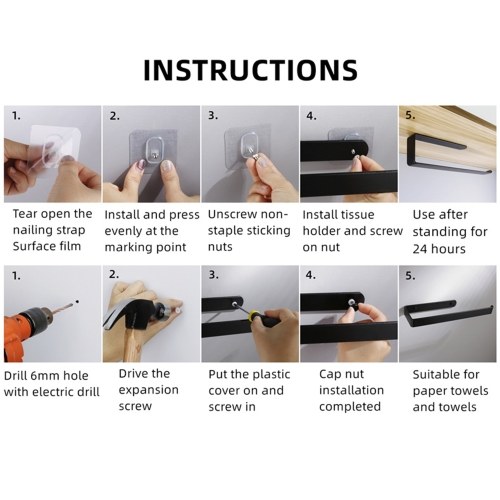 INSTRUCTIONS

1.
Tear open the nailing strap Surface film

2.
Install and press evenly at the marking point

3.
Unscrew non-staple sticking nuts

4.
Install tissue holder and screw on nut

5.
Use after standing for 24 hours

1.
Drill 6mm hole with electric drill

2.
Drive the expansion screw

3.
Put the plastic cover on and screw in

4.
Cap nut installation completed

5.
Suitable for paper towels and towels