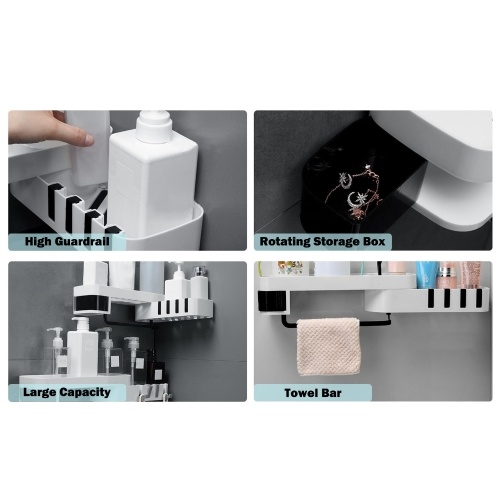 High Guardrail

Rotating Storage Box

Large Capacity

Towel Bar