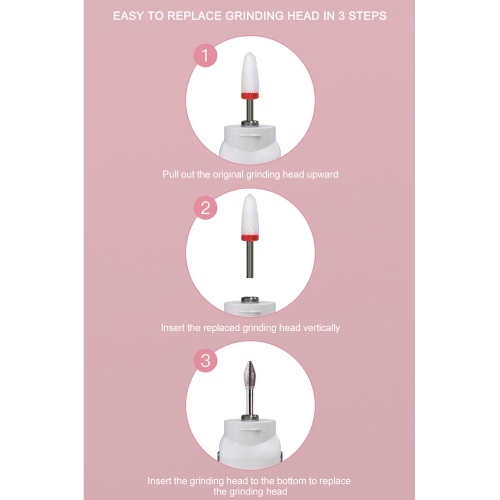 EASY TO REPLACE GRINDING HEAD IN 3 STEPS

1

Pull out the original grinding head upward

2

Insert the replaced grinding head vertically

3

Insert the grinding head to the bottom to replace the grinding head