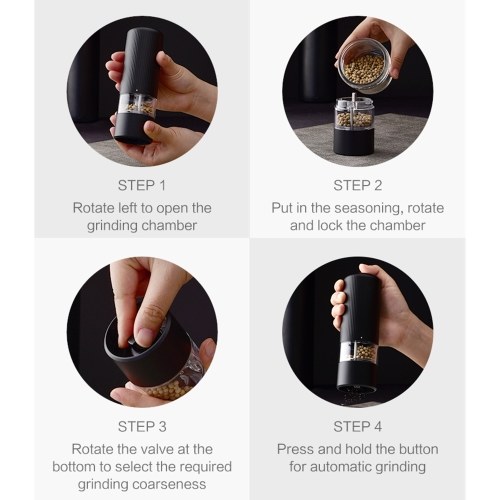 STEP 1
Rotate left to open the grinding chamber

STEP 2
Put in the seasoning, rotate and lock the chamber

STEP 3
Rotate the valve at the bottom to select the required grinding coarseness

STEP 4
Press and hold the button for automatic grinding