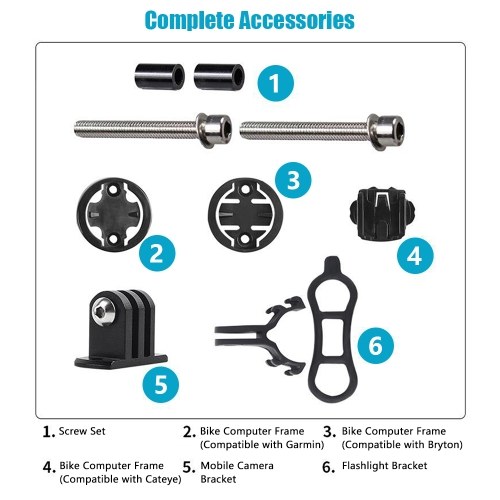 Complete Accessories

1

3

2

4

5

6

1. Screw Set

2. Bike Computer Frame (Compatible with Garmin)

3. Bike Computer Frame (Compatible with Bryton)

4. Bike Computer Frame (Compatible with Cateye)

5. Mobile Camera Bracket

6. Flashlight Bracket