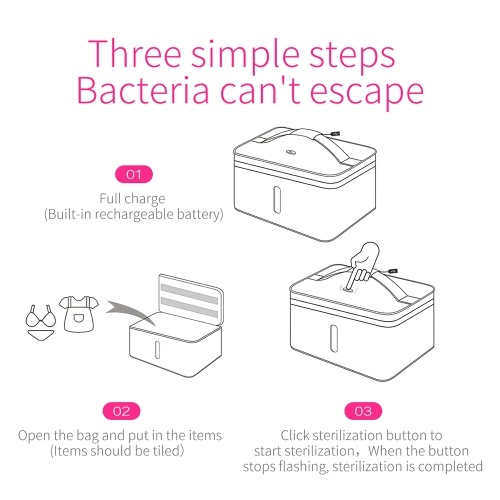 Three simple steps
Bacteria can't escape

01
Full charge
(Built-in rechargeable battery)

02
Open the bag and put in the items
(Items should be tiled)

03
Click sterilization button to start sterilization，When the button stops flashing, sterilization is completed