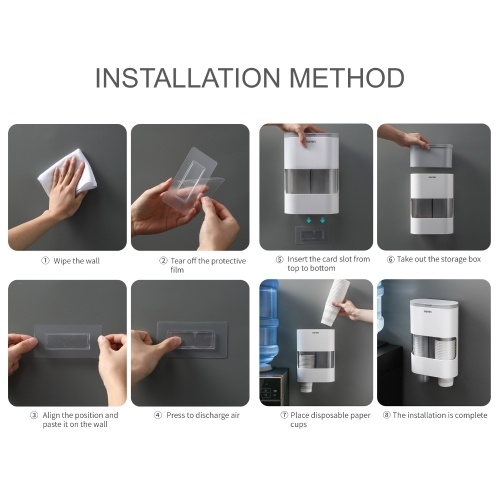 INSTALLATION METHOD

① Wipe the wall

② Tear off the protective film

⑤ Insert the card slot from top to bottom

⑥ Take out the storage box

③ Align the position and paste it on the wall

④ Press to discharge air

⑦ Place disposable paper cups

⑧ The installation is complete