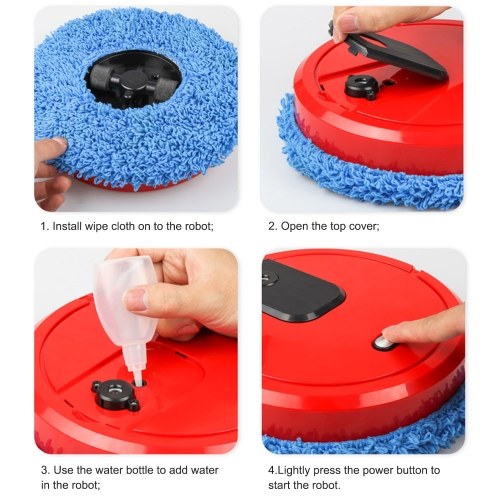 1. Install wipe cloth on to the robot;

2. Open the top cover;

3. Use the water bottle to add water in the robot;

4.Lightly press the power button to start the robot.