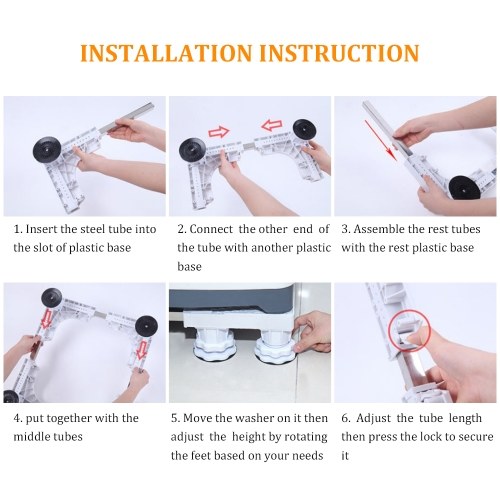 INSTALLATION INSTRUCTION

1. Insert the steel tube into the slot of plastic base

2. Connect the other end of the tube with another plastic base

3. Assemble the rest tubes with the rest plastic base

4. put together with the middle tubes

5. Move the washer on it then adjust the height by rotating the feet based on your needs

6. Adjust the tube length then press the lock to secure it