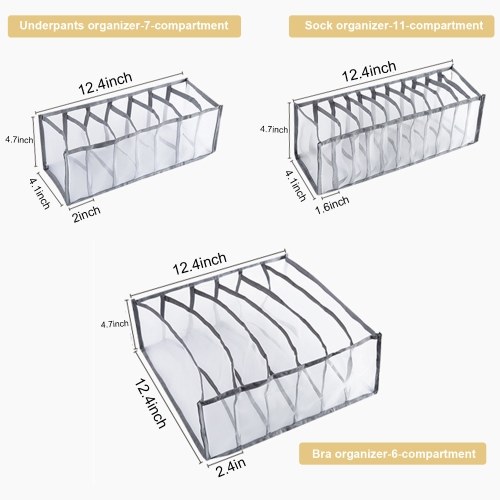 Underpants organizer-7-compartment

12.4inch

4.7inch

4.1inch

2inch

Sock organizer-11-compartment

12.4inch

4.7inch

4.1inch

1.6inch

12.4inch

4.7inch

12.4inch

2.4in

Bra organizer-6-compartment