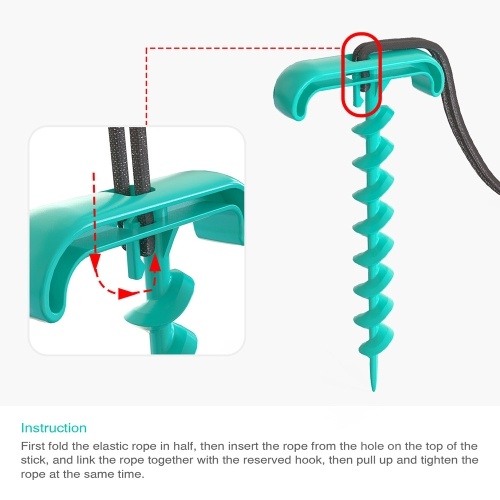 Instruction

First fold the elastic rope in half, then insert the rope from the hole on the top of the stick, and link the rope together with the reserved hook, then pull up and tighten the rope at the same time.