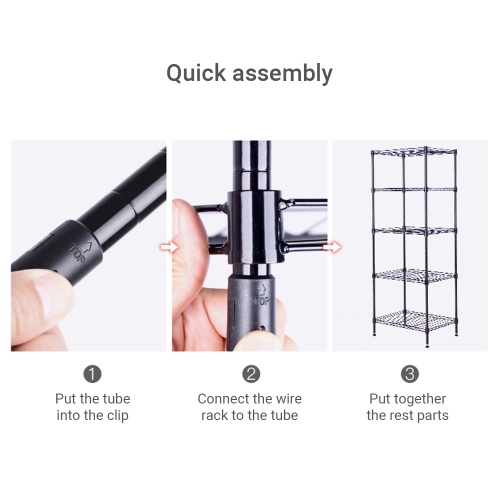 Quick assembly

TOP

TOP

1
Put the tube into the clip

2
Connect the wire rack to the tube

3
Put together the rest parts