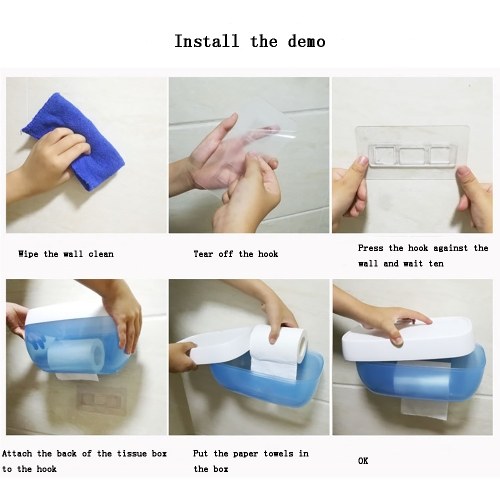 Install the demo

Wipe the wall clean

Tear off the hook

Press the hook against the wall and wait ten

Attach the back of the tissue box to the hook

Put the paper towels in the box

OK