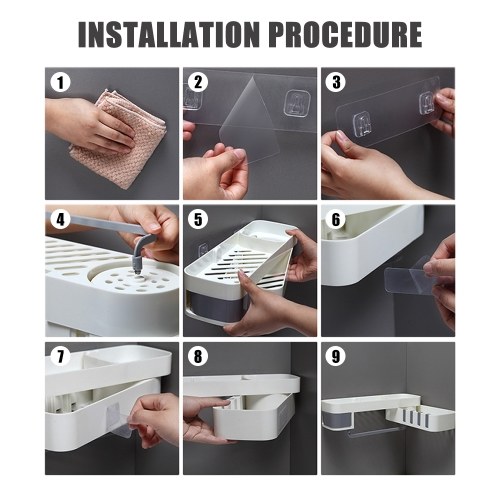 INSTALLATION PROCEDURE

1

2

3

4

5

6

7

8

9