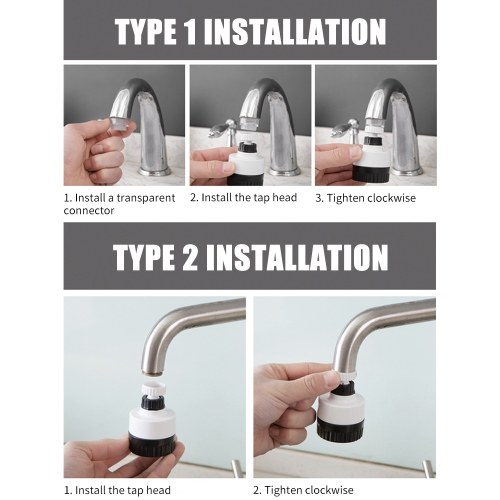 TYPE 1 INSTALLATION

1. Install a transparent connector

2. Install the tap head

3. Tighten clockwise

TYPE 2 INSTALLATION

1. Install the tap head

2. Tighten clockwise